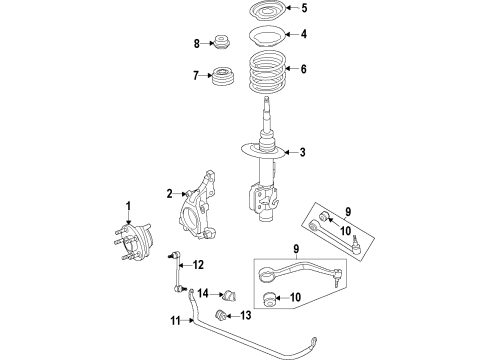 5
4
8
6
7
3
2
1
9
10
9
12
14
10
13
11