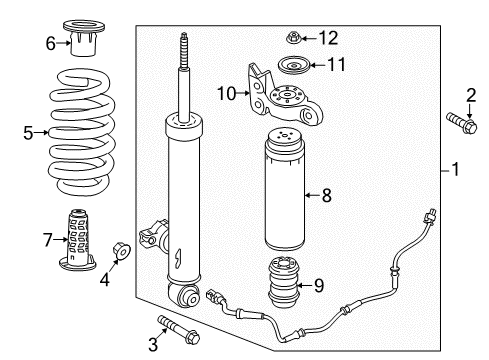 6
12
11
10
2
5
1
8
7
4
9
3