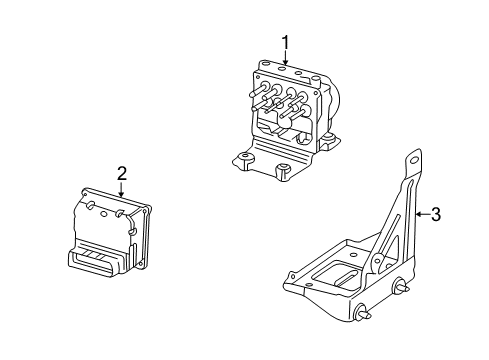 1

2

3