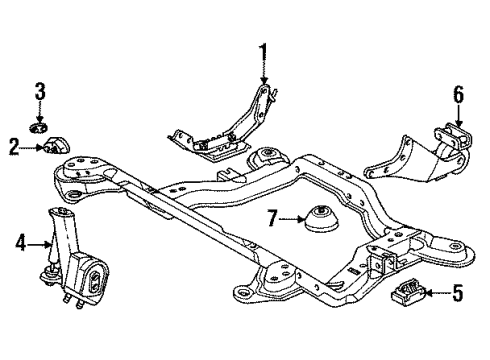 1
3
6
2
7
4
5