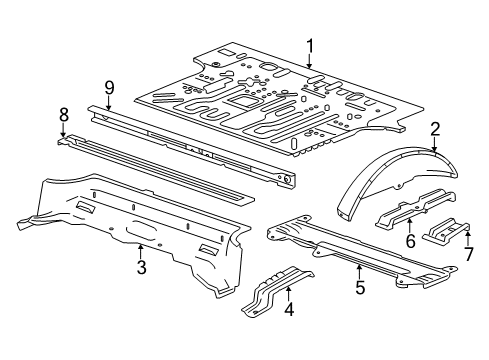 1
9
8
2
3
6
7
5
4