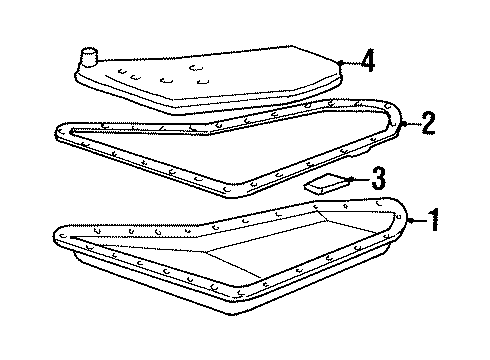 4
2
3
1