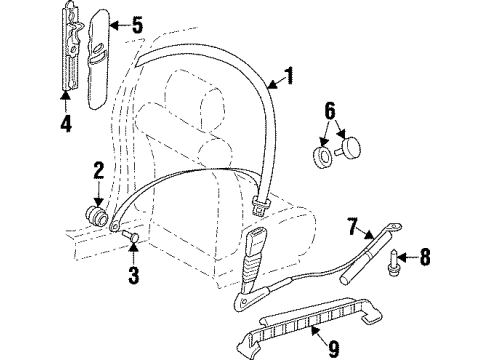 5
1
4
6
2
7
8
3
9