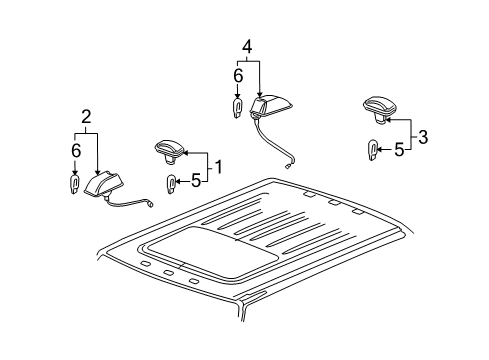 4
6
2
6
1
5
3
5