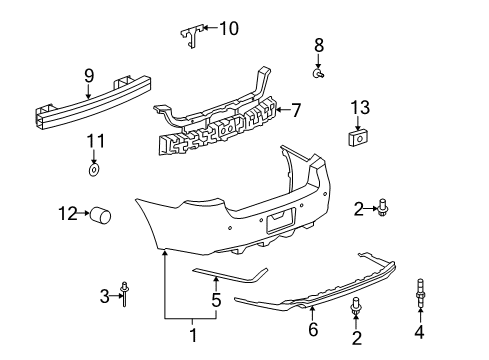 10
8
9
7
13
11
12
2
3
5
1
6
2
4