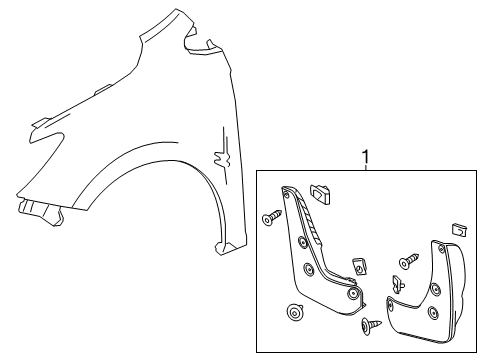 1