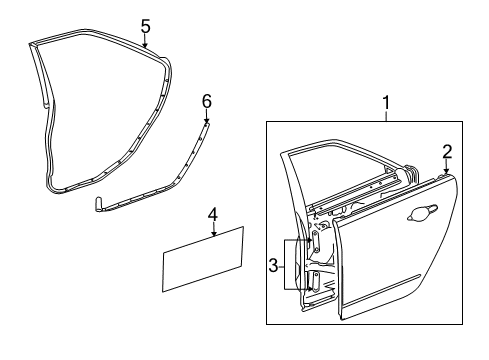 5
6
1
2
4
3