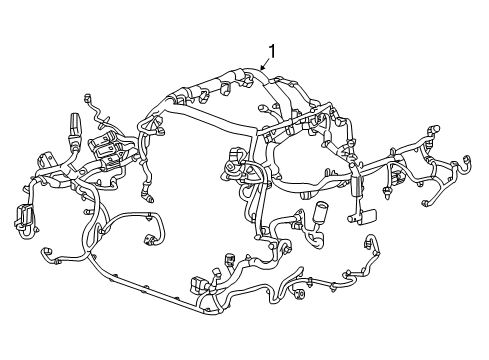 1