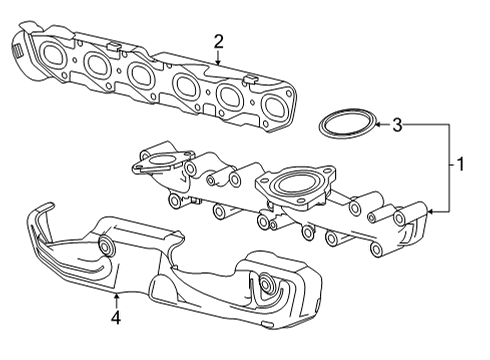 2
3
1
4