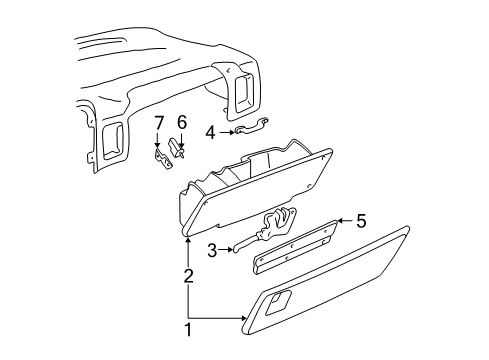 7
6
4
5
3
2
1