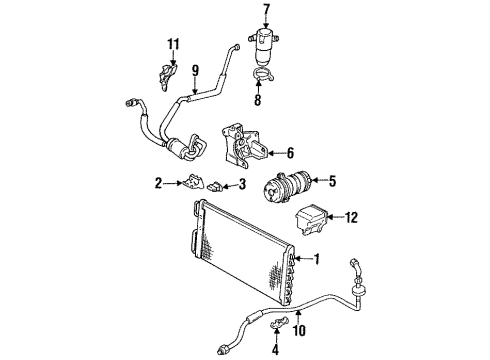 7
11
9
8
6
2
3
5
12
1
10
4