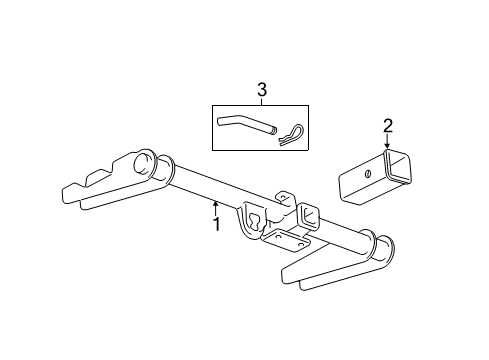 3
2
1