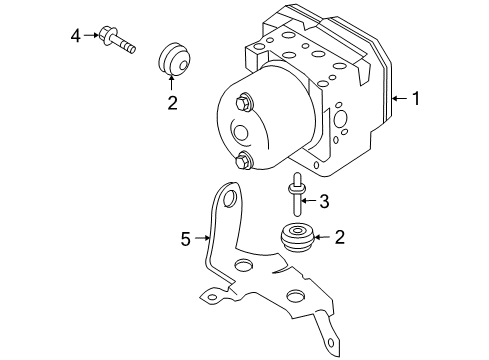 4
2
1
3
5
2