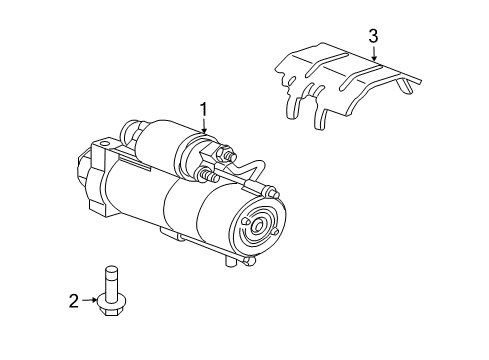 3
1
2